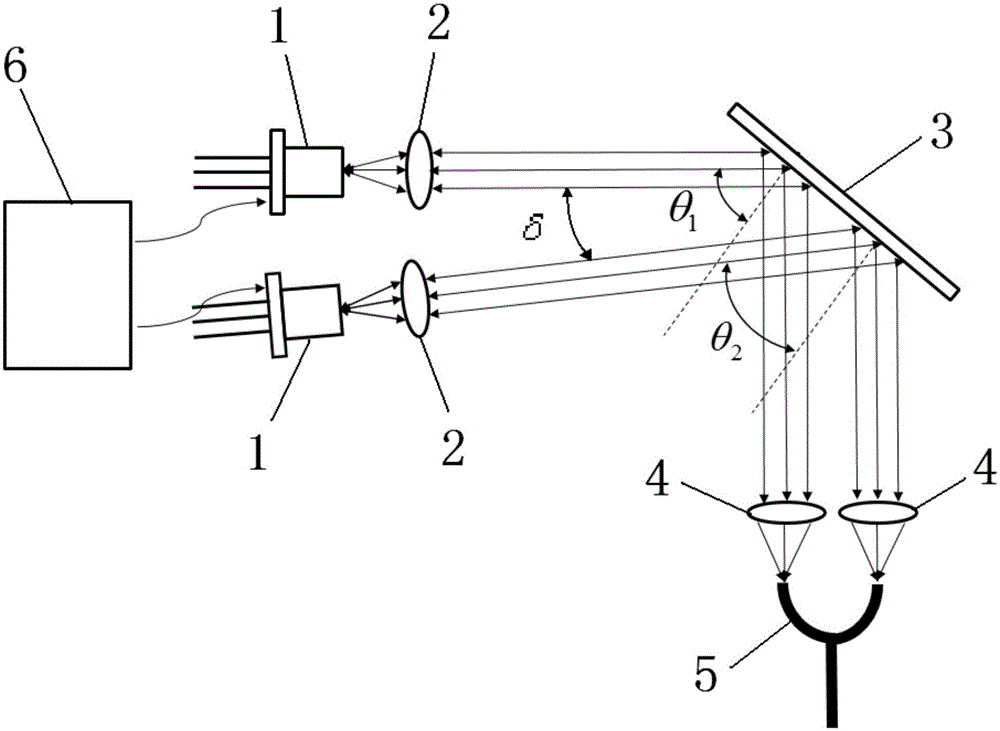 6
1
2
3
$\delta$
$\theta_1$
$\theta_2$
1
2
4
4
5